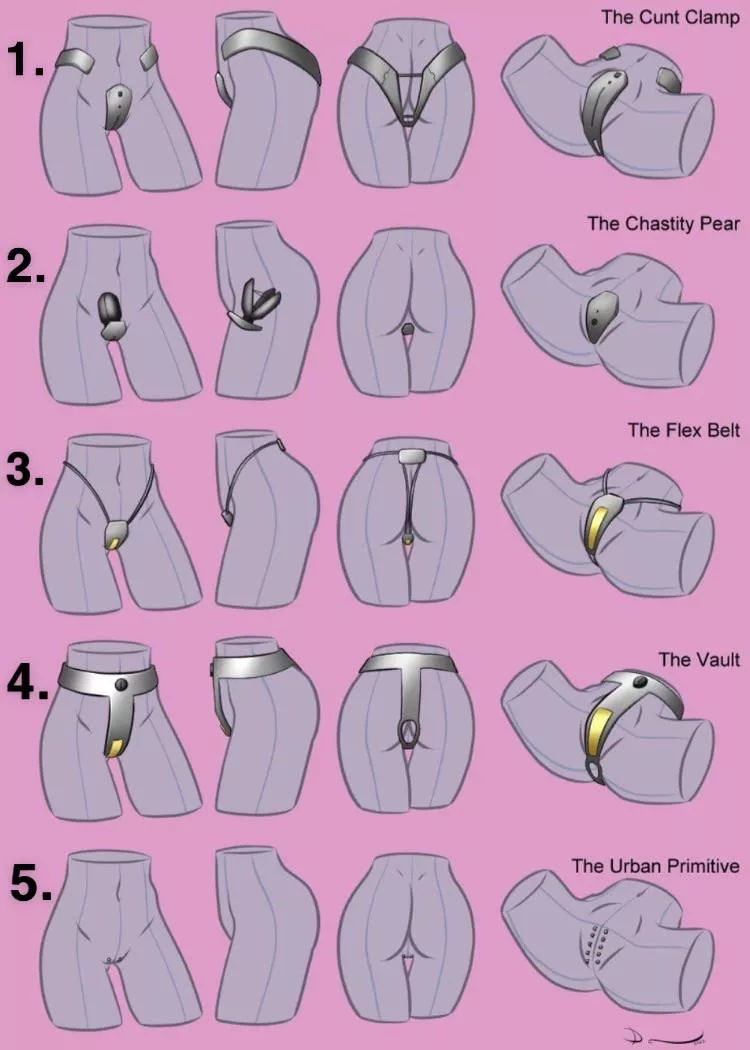 1. The Cunt Clamp

2. The Chastity Pear

3. The Flex Belt

4. The Vault

5. The Urban Primitive