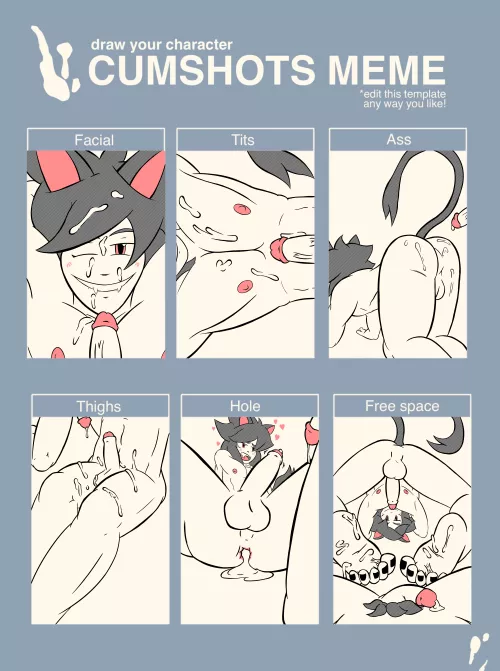 draw your character
CUMSHOTS MEME
*edit this template any way you like!

Facial

Tits

Ass

Thighs

Hole

Free space