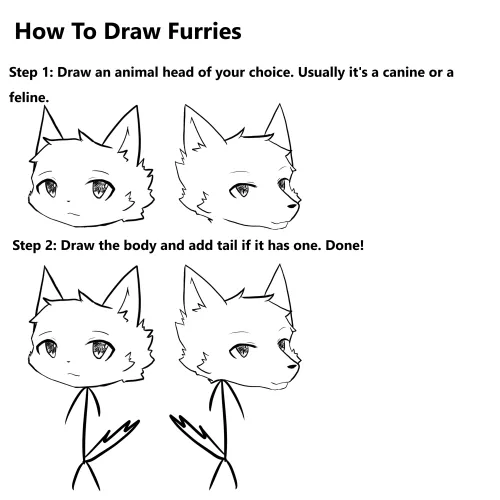 How To Draw Furries

Step 1: Draw an animal head of your choice. Usually it's a canine or a feline.

Step 2: Draw the body and add tail if it has one. Done!