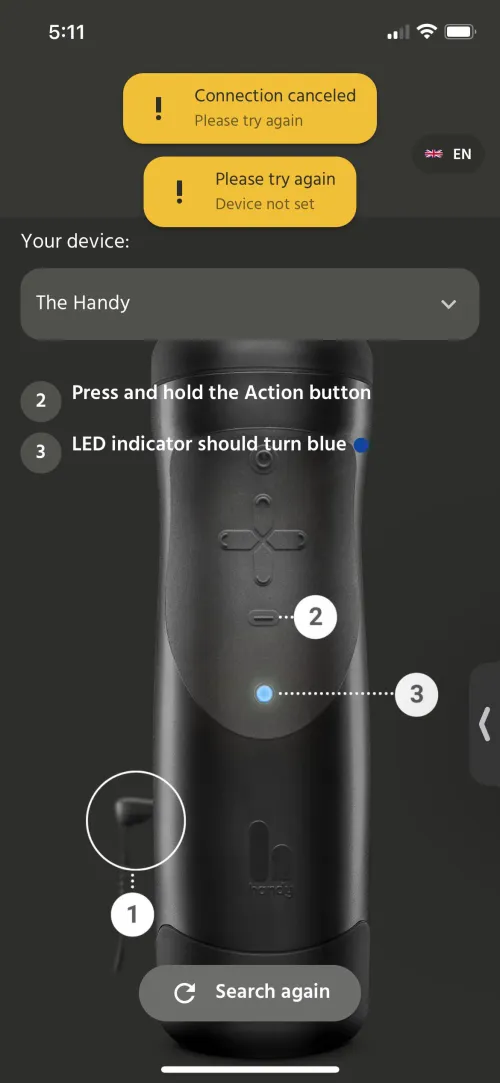 5:11

!
Connection canceled
Please try again

EN

!
Please try again
Device not set

Your device:

The Handy

2 Press and hold the Action button
3 LED indicator should turn blue

2

3

handy

1

Search again