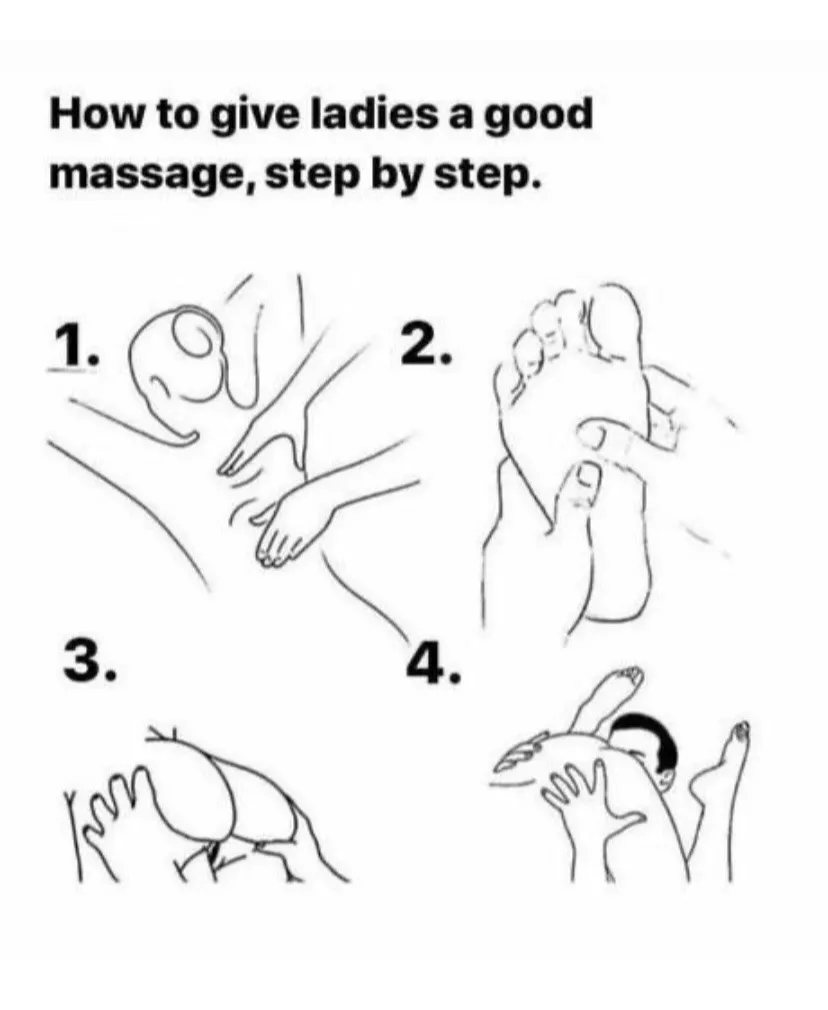 How to give ladies a good massage, step by step.

1.

2.

3.

4.